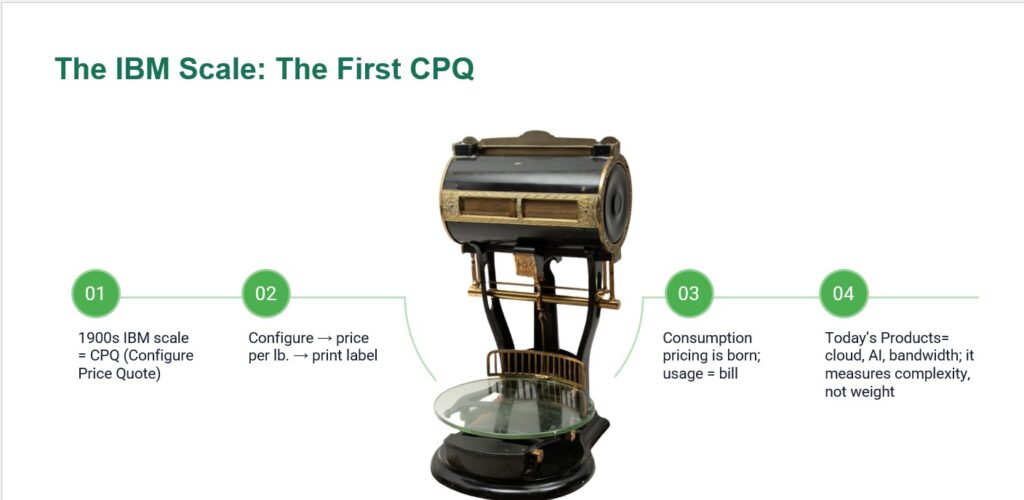 The IBM Scale: The First CPQ

01

1900s IBM scale = CPQ (Configure Price Quote)

02

Configure → price per lb. → print label

03

Consumption pricing is born; usage = bill

04

Today's Products= cloud, AI, bandwidth; it measures complexity, not weight