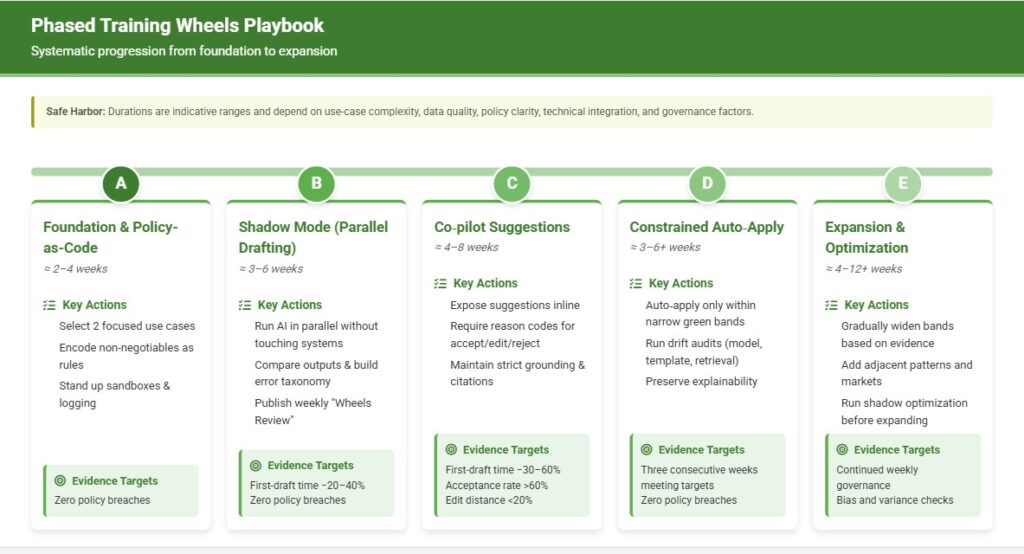 Phased Training Wheels Playbook
Systematic progression from foundation to expansion

Safe Harbor: Durations are indicative ranges and depend on use-case complexity, data quality, policy clarity, technical integration, and governance factors.

A
Foundation & Policy-as-Code
≈ 2–4 weeks
Key Actions
Select 2 focused use cases
Encode non-negotiables as rules
Stand up sandboxes & logging
Evidence Targets
Zero policy breaches

B
Shadow Mode (Parallel Drafting)
≈ 3–6 weeks
Key Actions
Run AI in parallel without touching systems
Compare outputs & build error taxonomy
Publish weekly "Wheels Review"
Evidence Targets
First-draft time −20–40%
Zero policy breaches

C
Co-pilot Suggestions
≈ 4–8 weeks
Key Actions
Expose suggestions inline
Require reason codes for accept/edit/reject
Maintain strict grounding & citations
Evidence Targets
First-draft time −30–60%
Acceptance rate >60%
Edit distance <20%

D
Constrained Auto-Apply
≈ 3–6+ weeks
Key Actions
Auto-apply only within narrow green bands
Run drift audits (model, template, retrieval)
Preserve explainability
Evidence Targets
Three consecutive weeks meeting targets
Zero policy breaches

E
Expansion & Optimization
≈ 4–12+ weeks
Key Actions
Gradually widen bands based on evidence
Add adjacent patterns and markets
Run shadow optimization before expanding
Evidence Targets
Continued weekly governance
Bias and variance checks